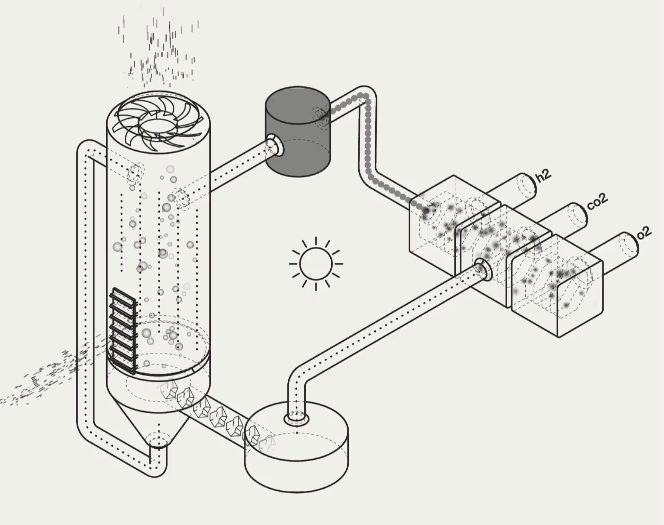 h2
co2
o2